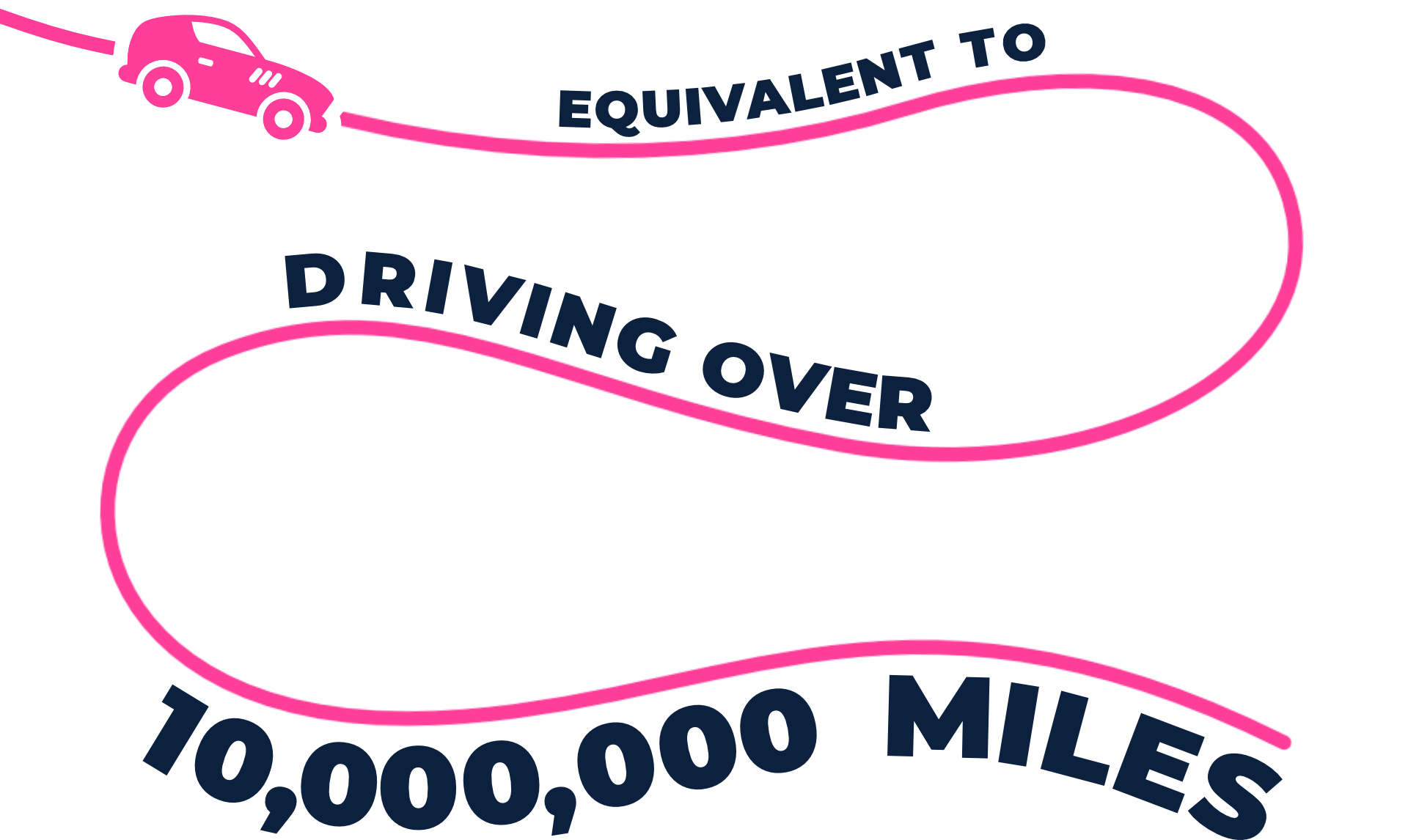 EQUIVALENT TO

DRIVING OVER

10,000,000 MILES